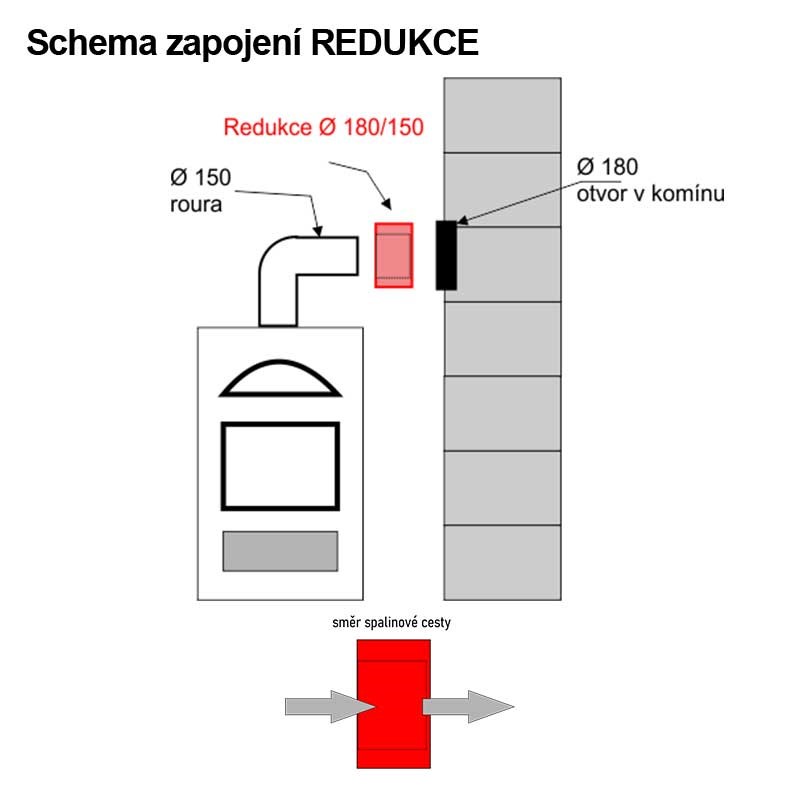 Schema zapojení REDUKCE

Redukce Ø 180/150

Ø 150
roura

Ø 180
otvor v komínu

směr spalinové cesty