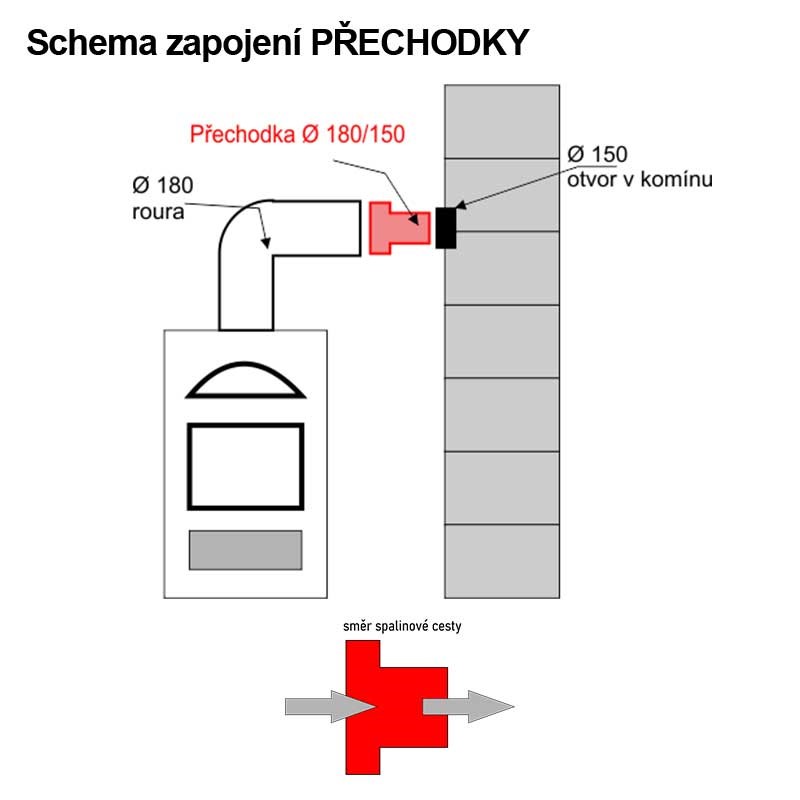 Schema zapojení PŘECHODKY

Přechodka Ø 180/150

Ø 180
roura

Ø 150
otvor v komínu

směr spalinové cesty